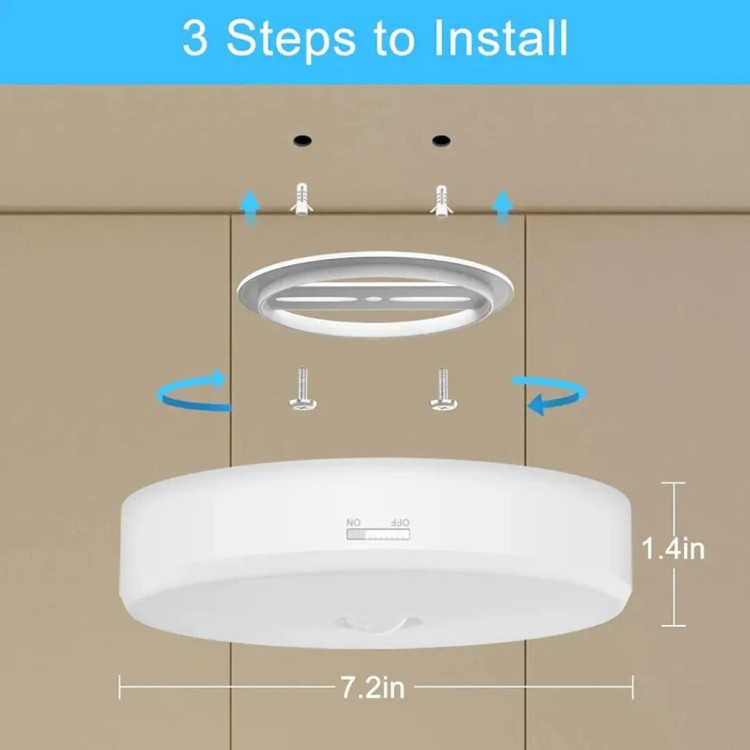 3 Steps to Install

ON OFF

1.4in

7.2in