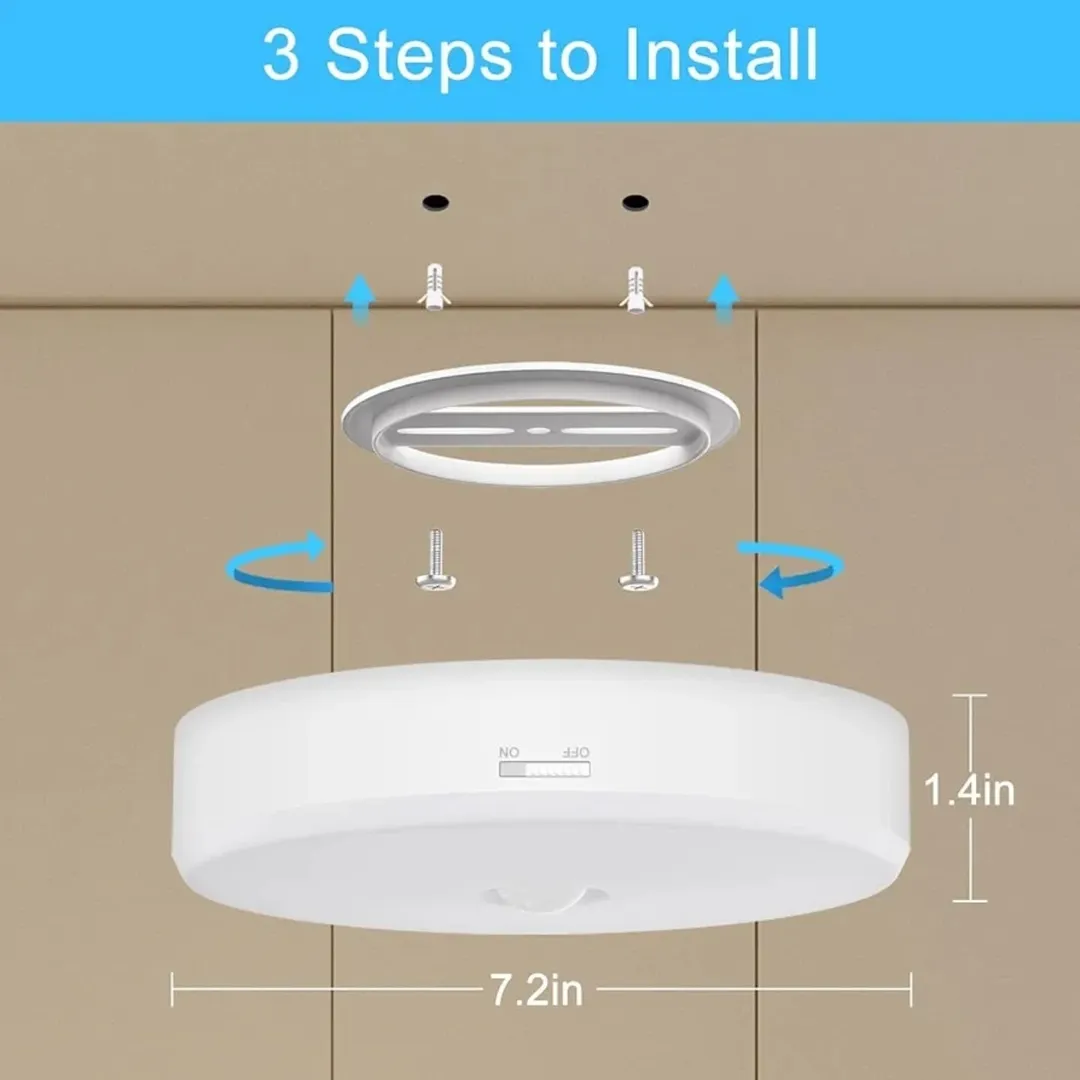 3 Steps to Install

ON OFF

1.4in

7.2in