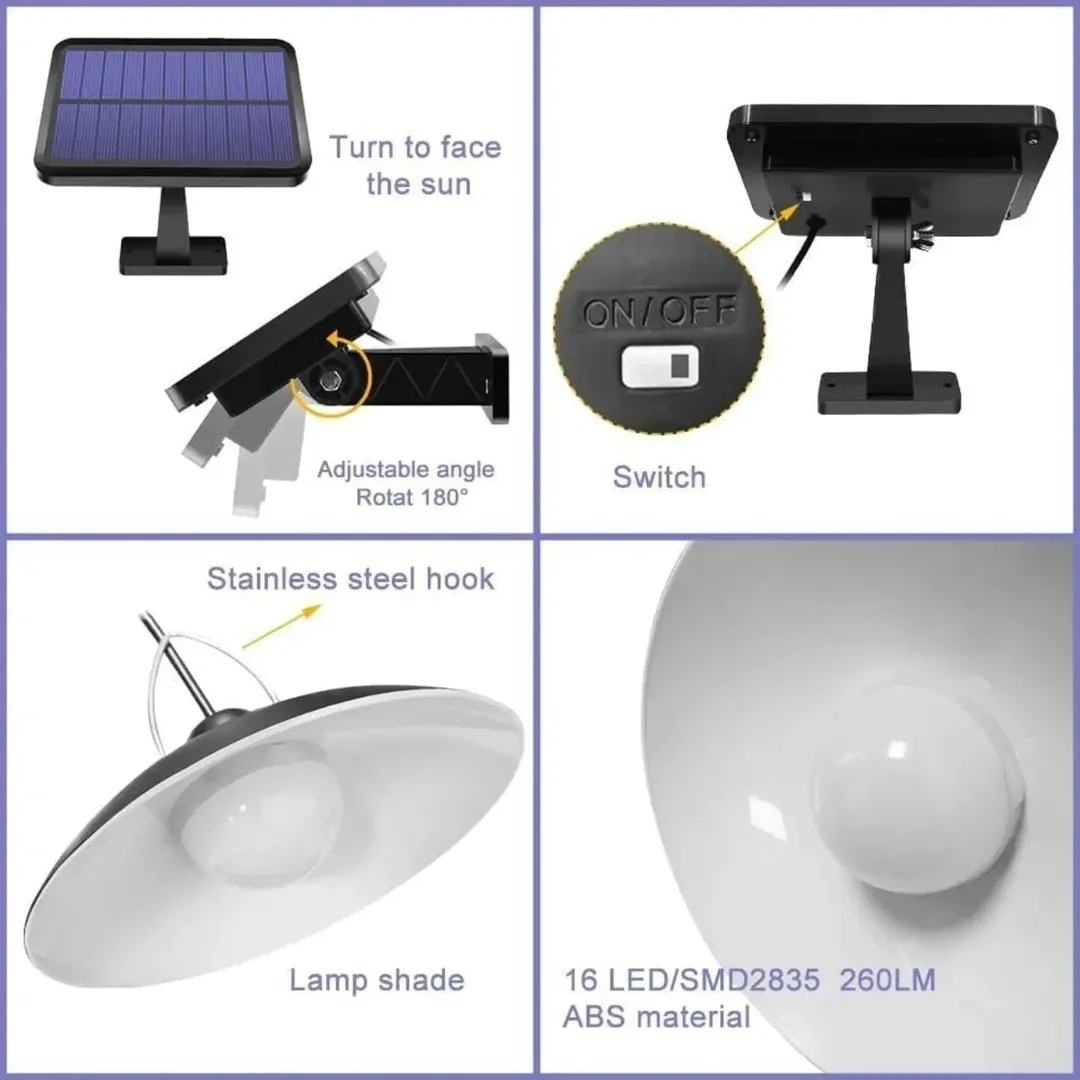 Turn to face the sun

Adjustable angle
Rotat 180°

ON/OFF

Switch

Stainless steel hook

Lamp shade

16 LED/SMD2835 260LM
ABS material