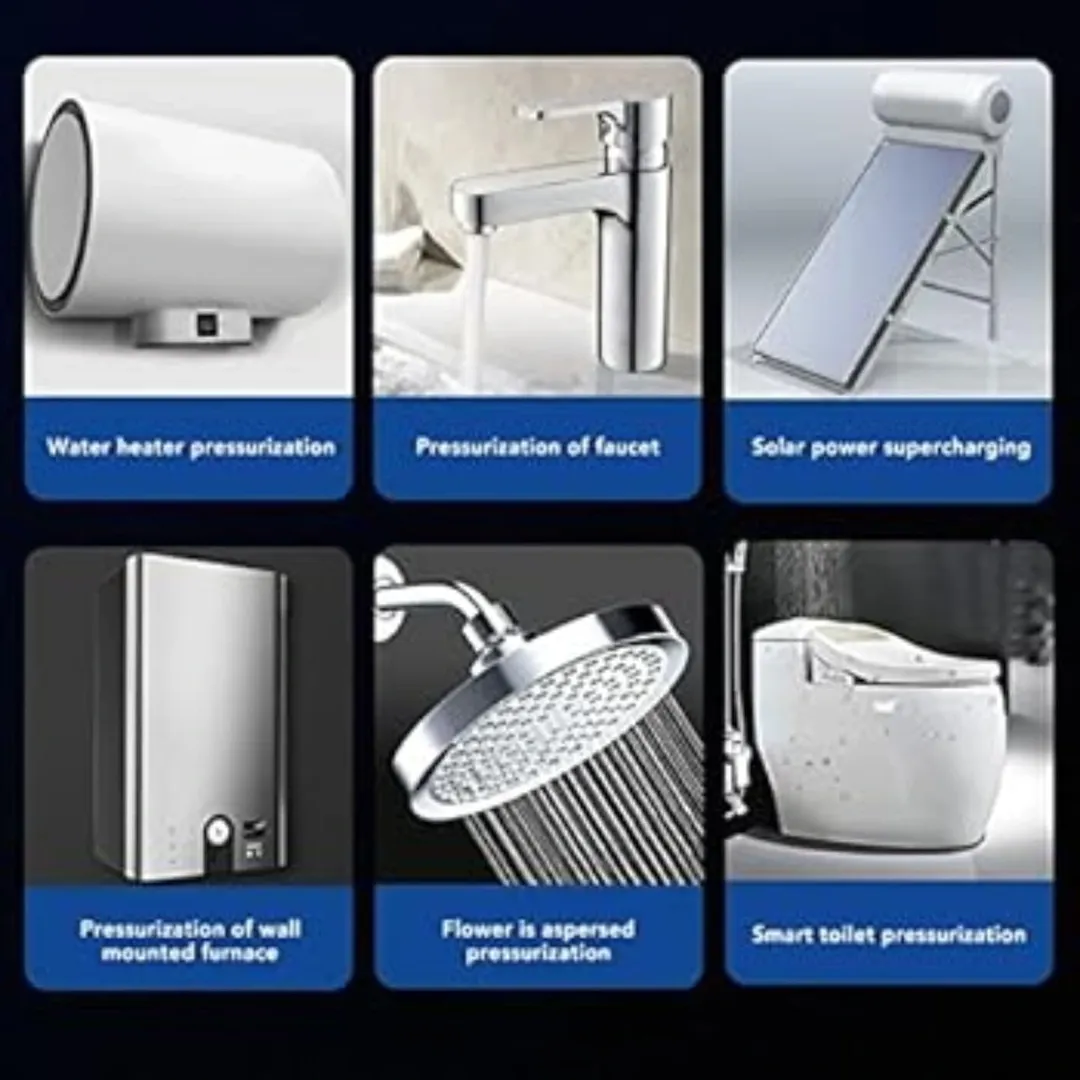 Water heater pressurization

Pressurization of faucet

Solar power supercharging

Pressurization of wall mounted furnace

Flower is aspersed pressurization

Smart toilet pressurization