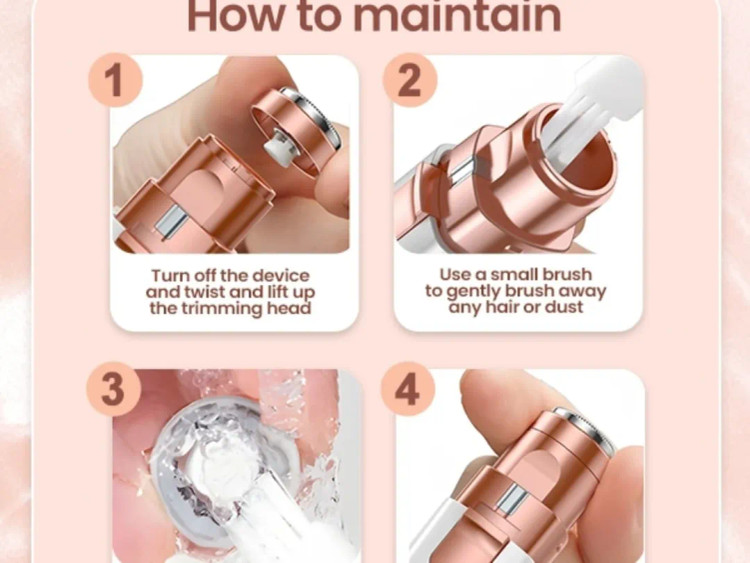 How to maintain

1

Turn off the device and twist and lift up the trimming head

2

Use a small brush to gently brush away any hair or dust

3

4