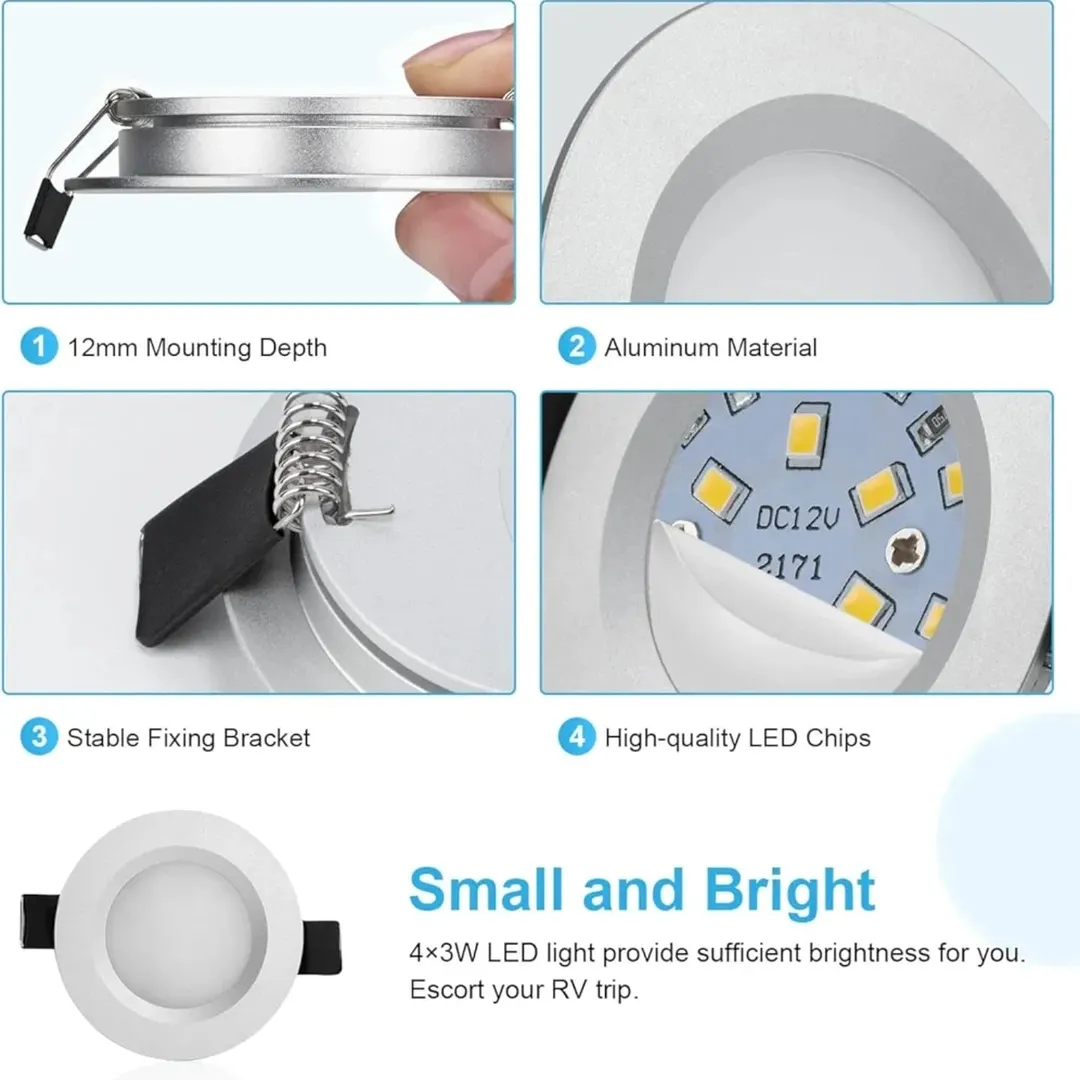 1 12mm Mounting Depth

2 Aluminum Material

DC12V
2171

3 Stable Fixing Bracket

4 High-quality LED Chips

Small and Bright

4×3W LED light provide sufficient brightness for you. Escort your RV trip.