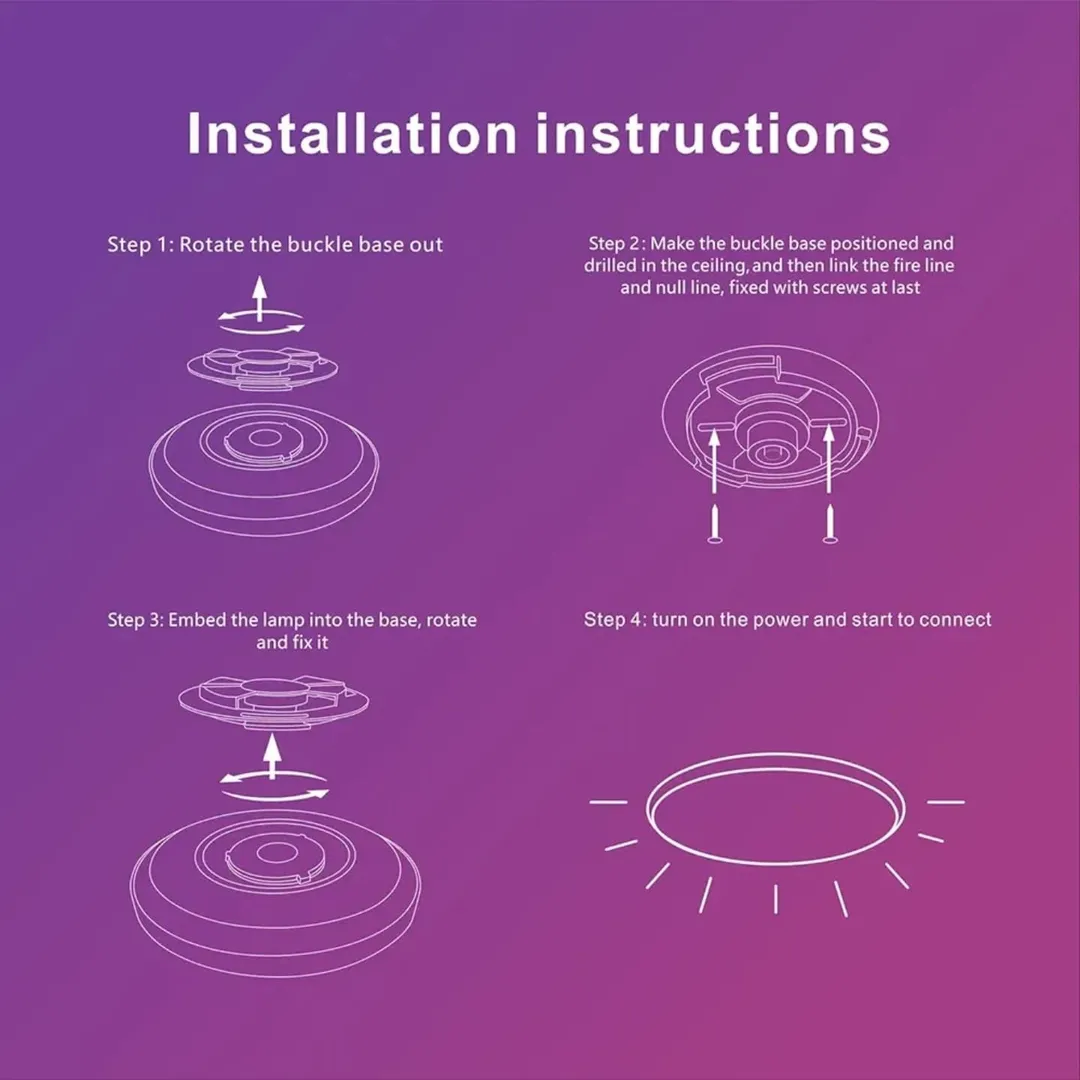 Installation instructions

Step 1: Rotate the buckle base out

Step 2: Make the buckle base positioned and drilled in the ceiling,and then link the fire line and null line, fixed with screws at last

Step 3: Embed the lamp into the base, rotate and fix it

Step 4: turn on the power and start to connect