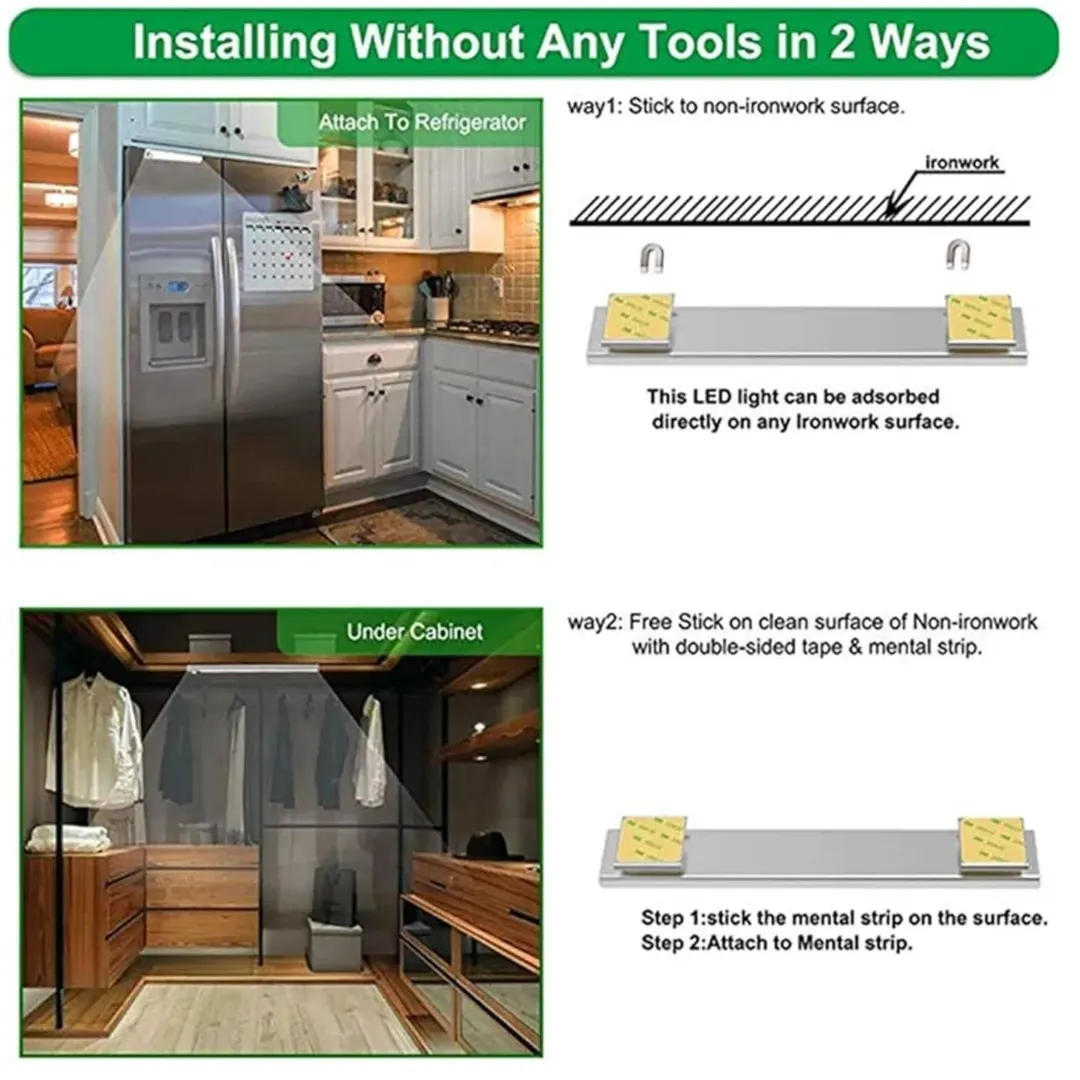 Installing Without Any Tools in 2 Ways

Attach To Refrigerator

way1: Stick to non-ironwork surface.

ironwork

This LED light can be adsorbed directly on any Ironwork surface.

Under Cabinet

way2: Free Stick on clean surface of Non-ironwork with double-sided tape & mental strip.

Step 1:stick the mental strip on the surface.
Step 2:Attach to Mental strip.