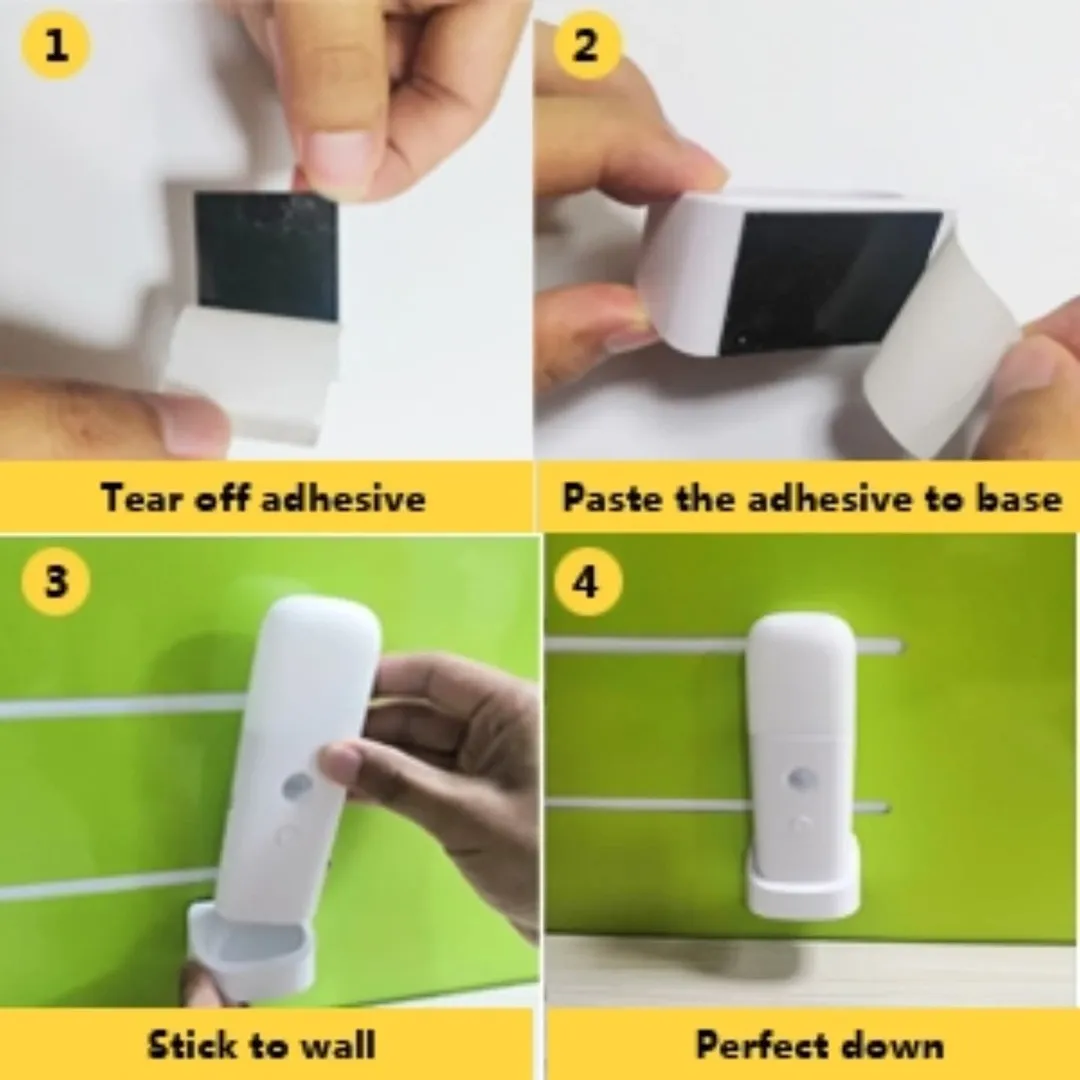 1

Tear off adhesive

2

Paste the adhesive to base

3

Stick to wall

4

Perfect down