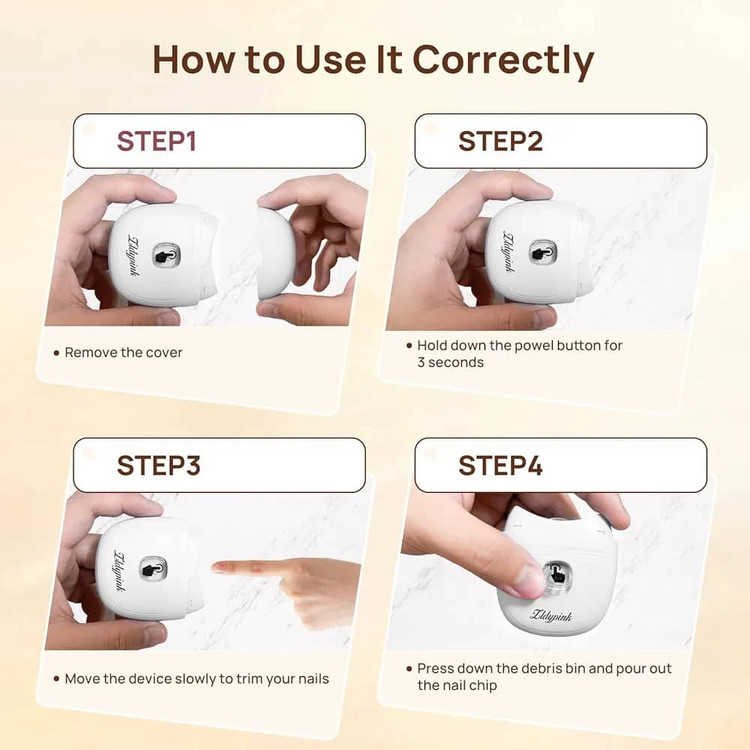 How to Use It Correctly

STEP1

Zldypink

• Remove the cover

STEP2

Zldypink

• Hold down the powel button for 3 seconds

STEP3

Zldypink

• Move the device slowly to trim your nails

STEP4

Zldypink

• Press down the debris bin and pour out the nail chip