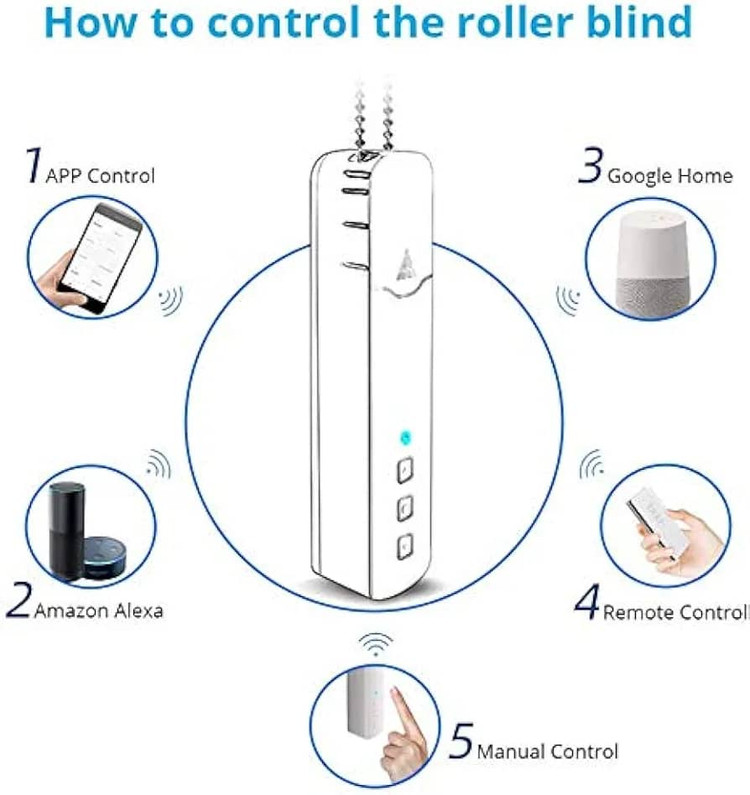 How to control the roller blind

1 APP Control

3 Google Home

2 Amazon Alexa

4 Remote Controll

5 Manual Control