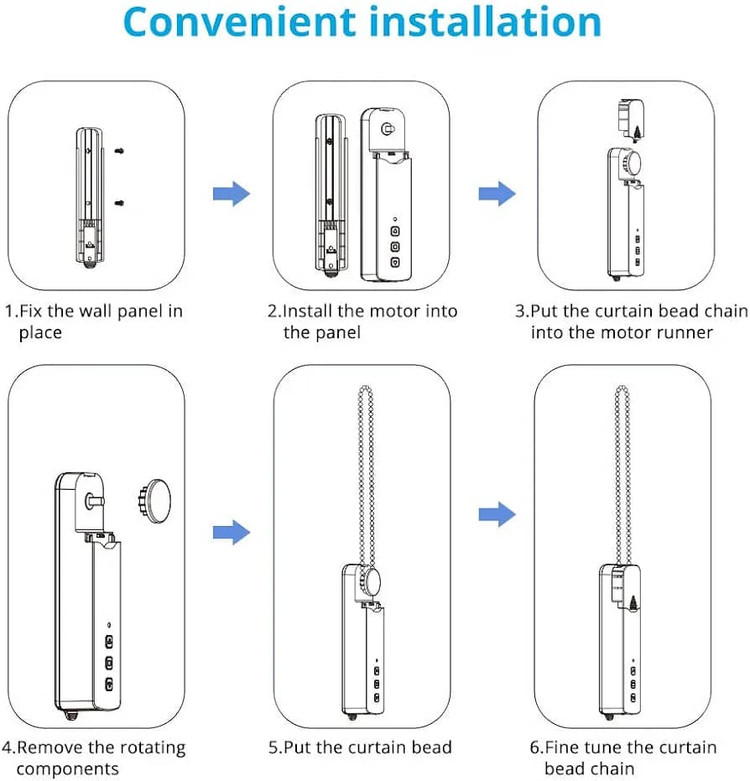 Convenient installation

1.Fix the wall panel in place

2.Install the motor into the panel

3.Put the curtain bead chain into the motor runner

4.Remove the rotating components

5.Put the curtain bead

6.Fine tune the curtain bead chain