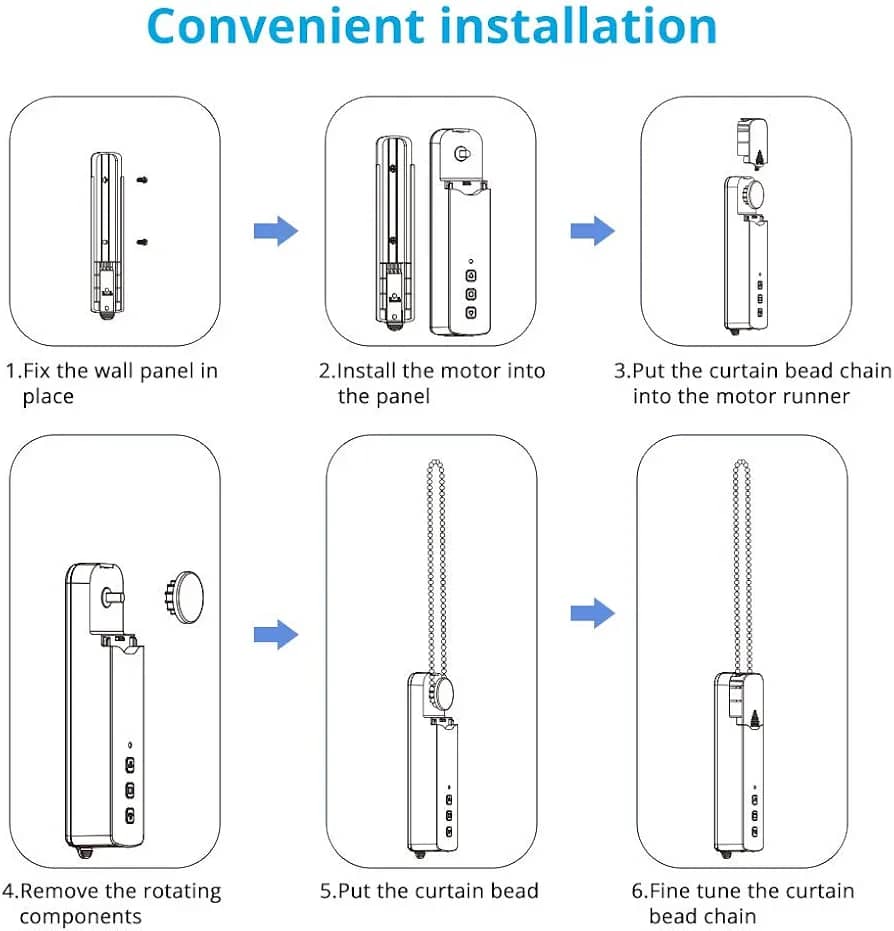 Convenient installation

1.Fix the wall panel in place

2.Install the motor into the panel

3.Put the curtain bead chain into the motor runner

4.Remove the rotating components

5.Put the curtain bead

6.Fine tune the curtain bead chain