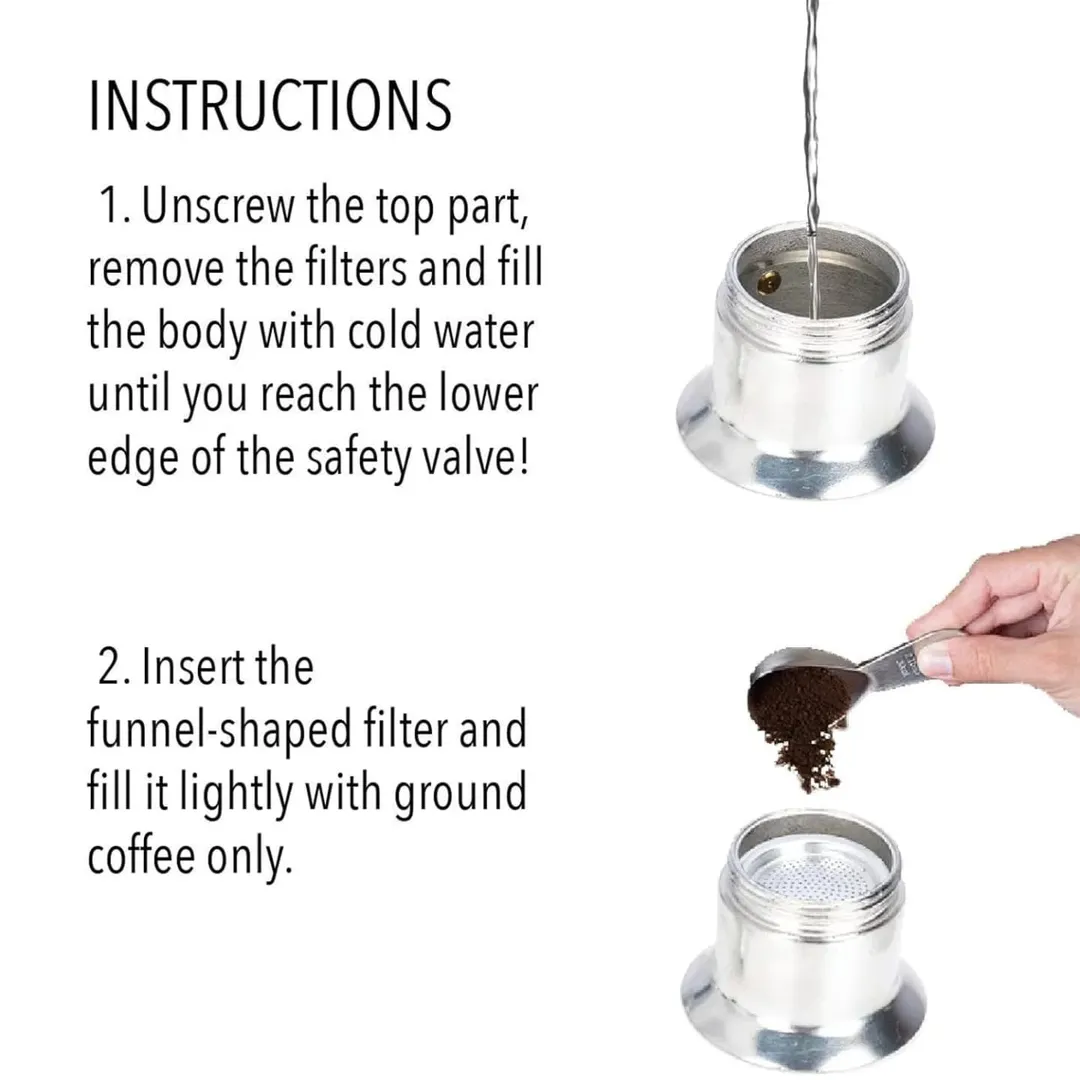 INSTRUCTIONS

1. Unscrew the top part, remove the filters and fill the body with cold water until you reach the lower edge of the safety valve!

2. Insert the funnel-shaped filter and fill it lightly with ground coffee only.