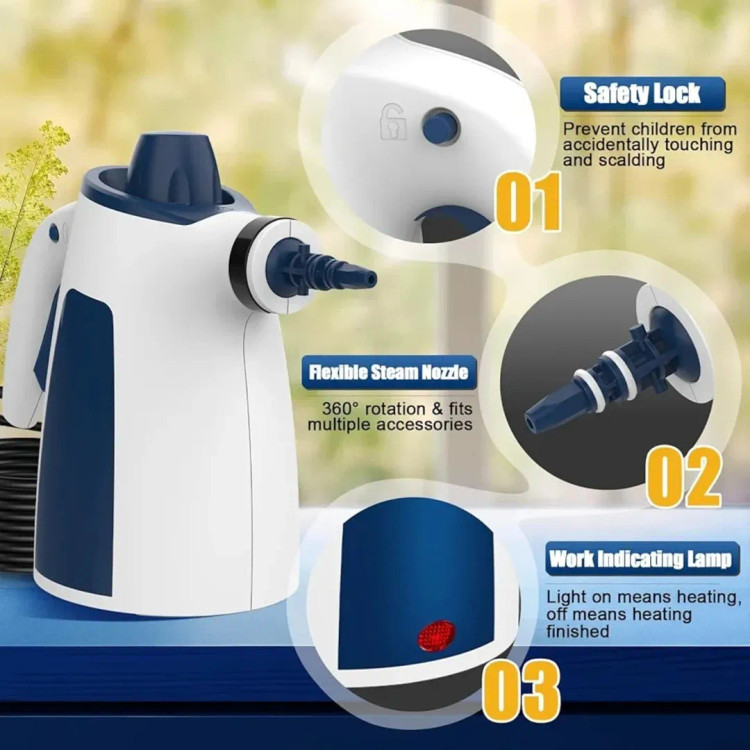 Safety Lock
Prevent children from accidentally touching and scalding

01

Flexible Steam Nozzle
360° rotation & fits multiple accessories

02

Work Indicating Lamp
Light on means heating, off means heating finished

03